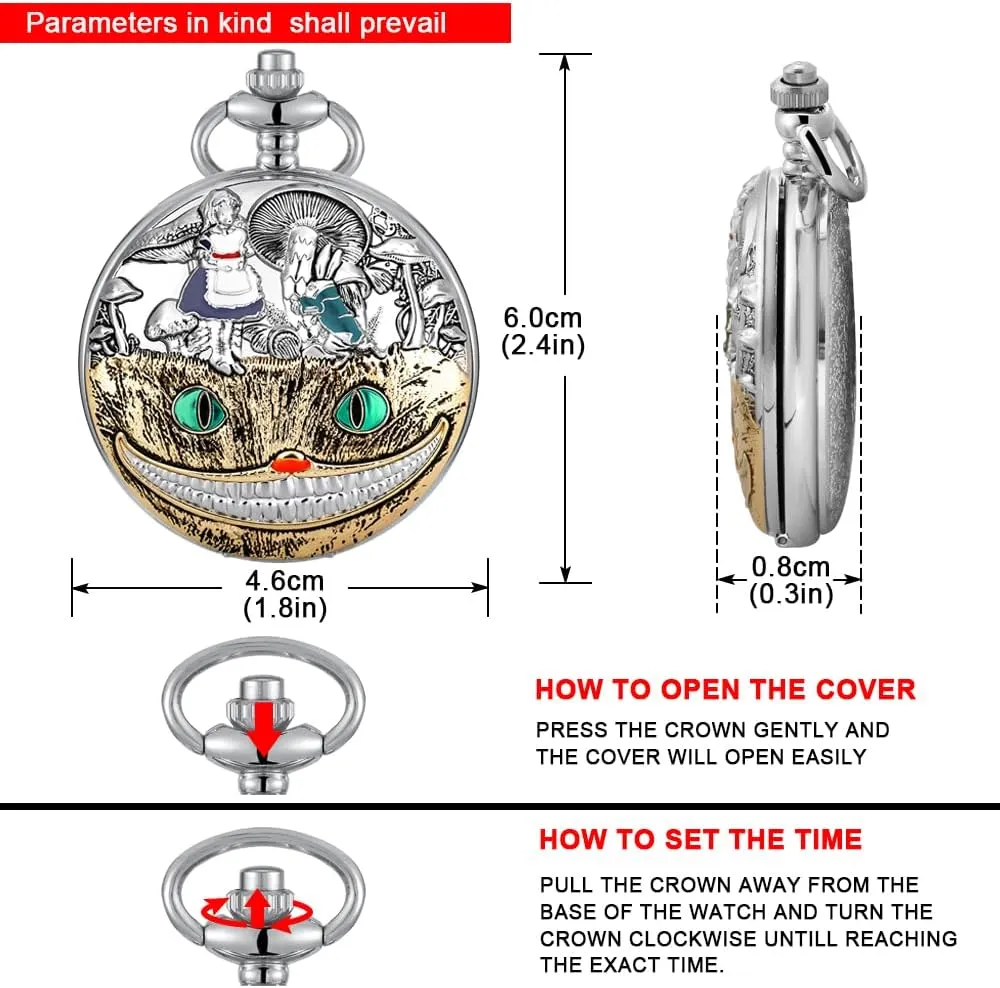 Parameters in kind shall prevail

6.0cm
(2.4in)

4.6cm
(1.8in)

0.8cm
(0.3in)

HOW TO OPEN THE COVER

PRESS THE CROWN GENTLY AND THE COVER WILL OPEN EASILY

HOW TO SET THE TIME

PULL THE CROWN AWAY FROM THE BASE OF THE WATCH AND TURN THE CROWN CLOCKWISE UNTILL REACHING THE EXACT TIME.